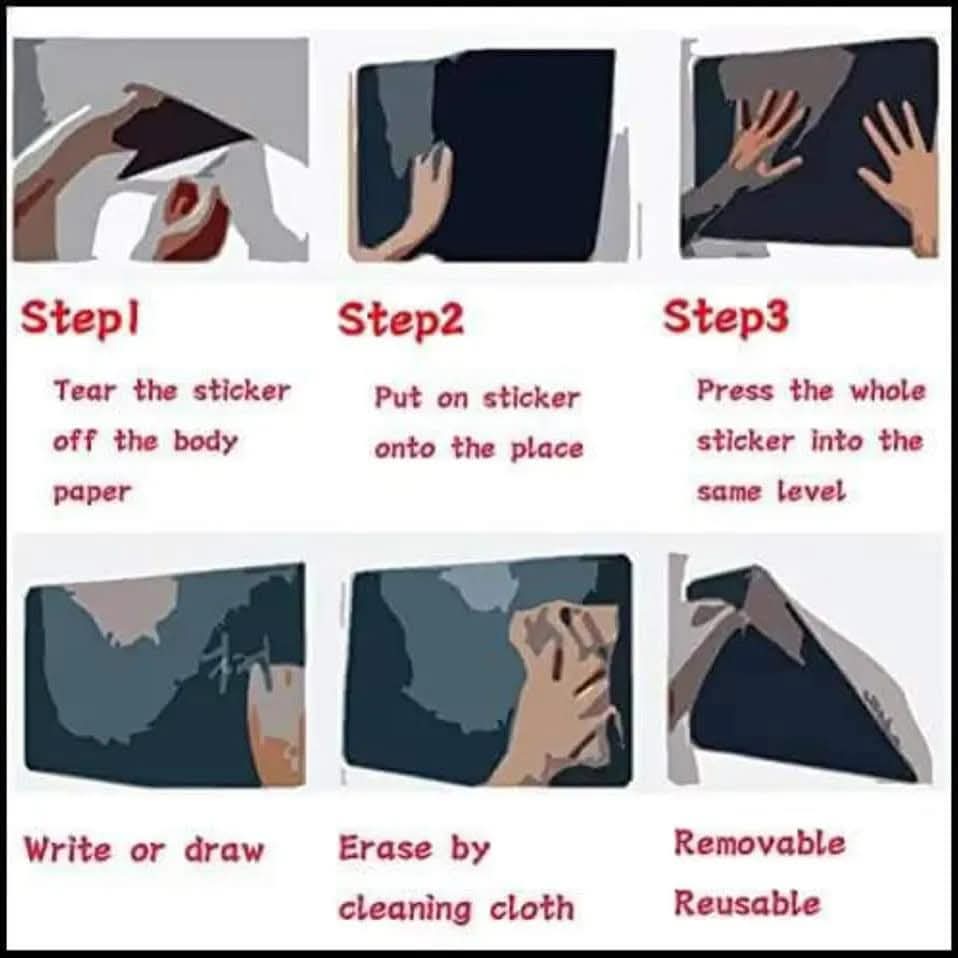 Step1

Tear the sticker off the body paper

Step2

Put on sticker onto the place

Step3

Press the whole sticker into the same level

Write or draw

Erase by cleaning cloth

Removable
Reusable